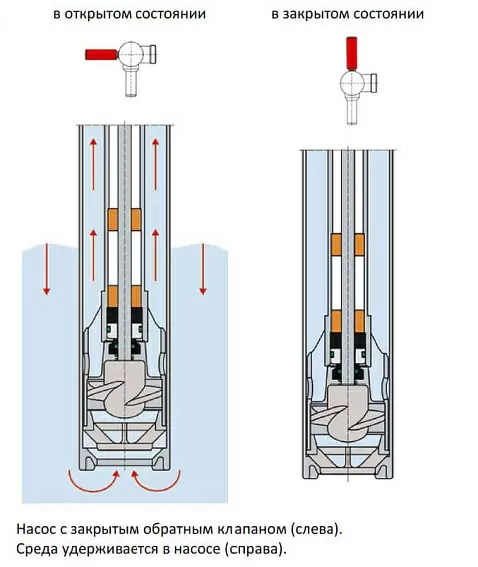 в открытом состоянии

в закрытом состоянии

Насос с закрытым обратным клапаном (слева).
Среда удерживается в насосе (справа).