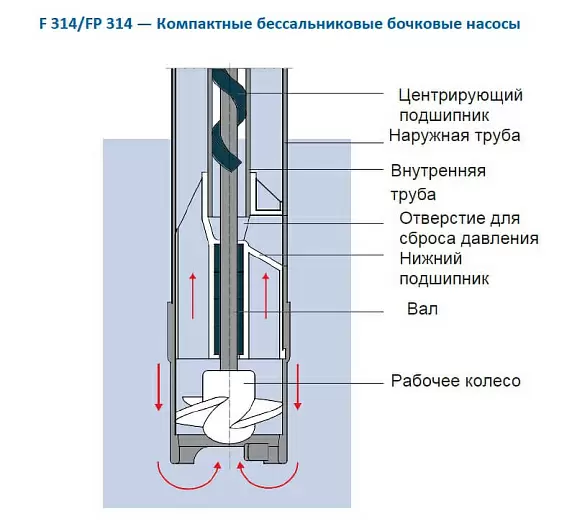 F 314/FP 314 — Компактные бессальниковые бочковые насосы

Центрирующий подшипник

Наружная труба

Внутренняя труба

Отверстие для сброса давления

Нижний подшипник

Вал

Рабочее колесо