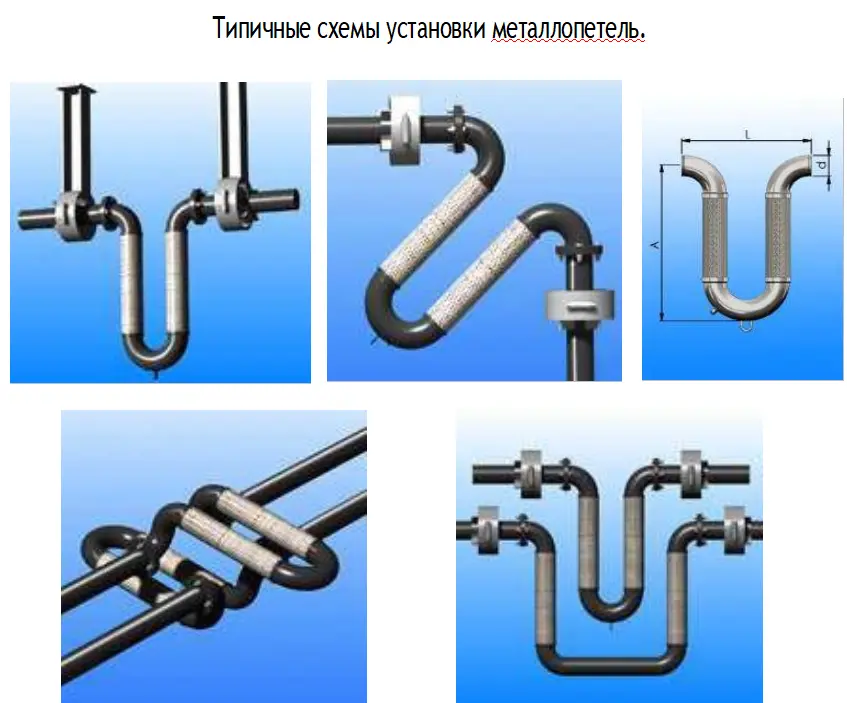 Типичные схемы установки металлопетель.

L

d

A