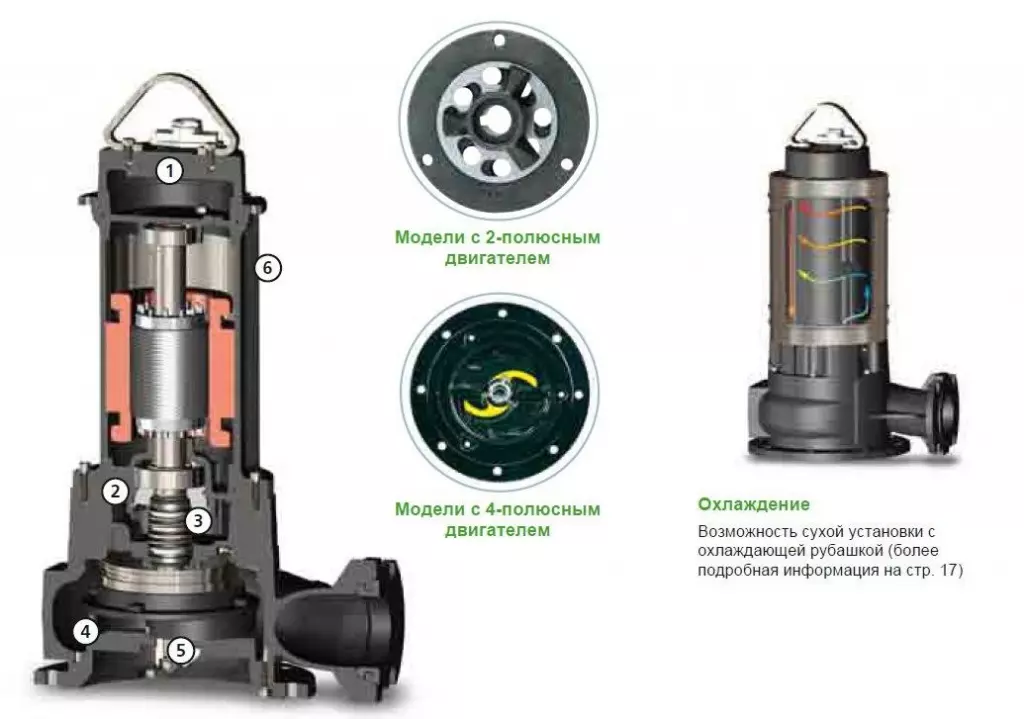 1

6

2

3

4

5

Модели с 2-полюсным двигателем

Модели с 4-полюсным двигателем

Охлаждение

Возможность сухой установки с охлаждающей рубашкой (более подробная информация на стр. 17)