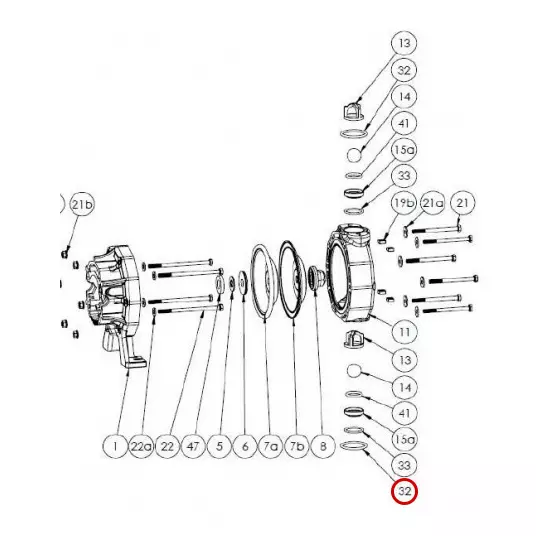 13
32
14
41
15a
33
21b
19b
21a
21
11
13
14
41
15a
33
32
1
22a
22
47
5
6
7a
7b
8