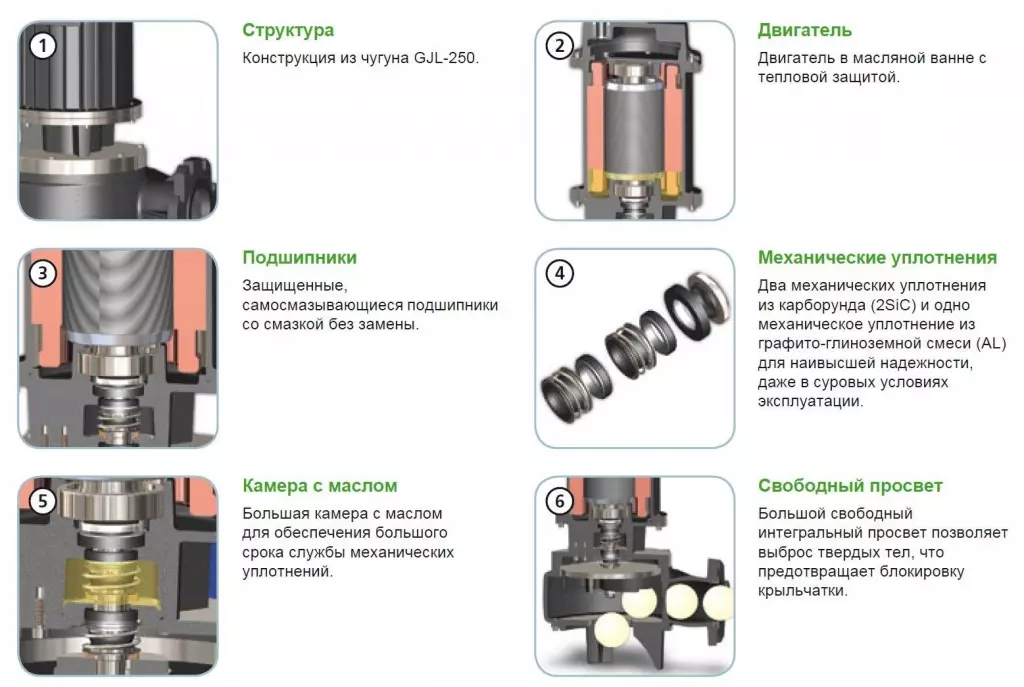 1

Структура

Конструкция из чугуна GJL-250.

2

Двигатель

Двигатель в масляной ванне с тепловой защитой.

3

Подшипники

Защищенные, самосмазывающиеся подшипники со смазкой без замены.

4

Механические уплотнения

Два механических уплотнения из карборунда (2SiC) и одно механическое уплотнение из графито-глиноземной смеси (AL) для наивысшей надежности, даже в суровых условиях эксплуатации.

5

Камера с маслом

Большая камера с маслом для обеспечения большого срока службы механических уплотнений.

6

Свободный просвет

Большой свободный интегральный просвет позволяет выброс твердых тел, что предотвращает блокировку крыльчатки.