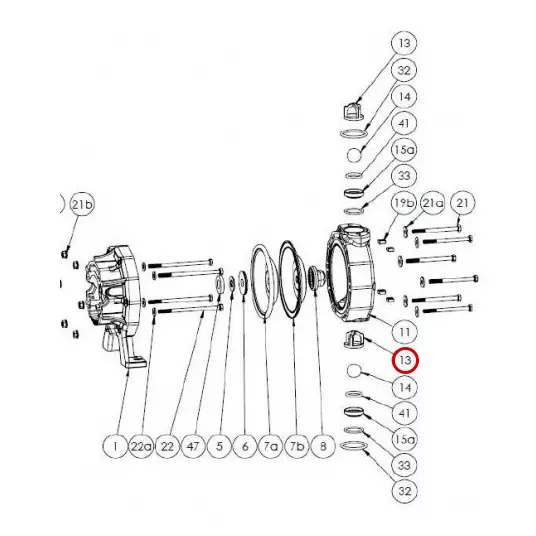 13
32
14
41
15a
33
21b
19b
21a
21
11
13
14
41
15a
33
32
1
22a
22
47
5
6
7a
7b
8