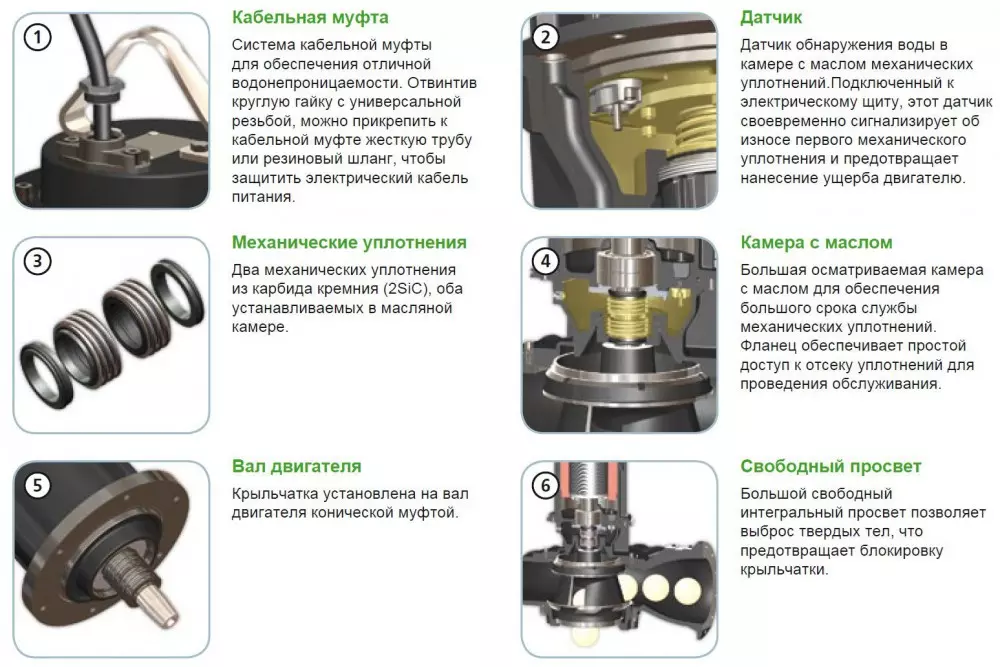 1

Кабельная муфта

Система кабельной муфты для обеспечения отличной водонепроницаемости. Отвинтив круглую гайку с универсальной резьбой, можно прикрепить к кабельной муфте жесткую трубу или резиновый шланг, чтобы защитить электрический кабель питания.

2

Датчик

Датчик обнаружения воды в камере с маслом механических уплотнений.Подключенный к электрическому щиту, этот датчик своевременно сигнализирует об износе первого механического уплотнения и предотвращает нанесение ущерба двигателю.

3

Механические уплотнения

Два механических уплотнения из карбида кремния (2SiC), оба устанавливаемых в масляной камере.

4

Камера с маслом

Большая осматриваемая камера с маслом для обеспечения большого срока службы механических уплотнений. Фланец обеспечивает простой доступ к отсеку уплотнений для проведения обслуживания.

5

Вал двигателя

Крыльчатка установлена на вал двигателя конической муфтой.

6

Свободный просвет

Большой свободный интегральный просвет позволяет выброс твердых тел, что предотвращает блокировку крыльчатки.