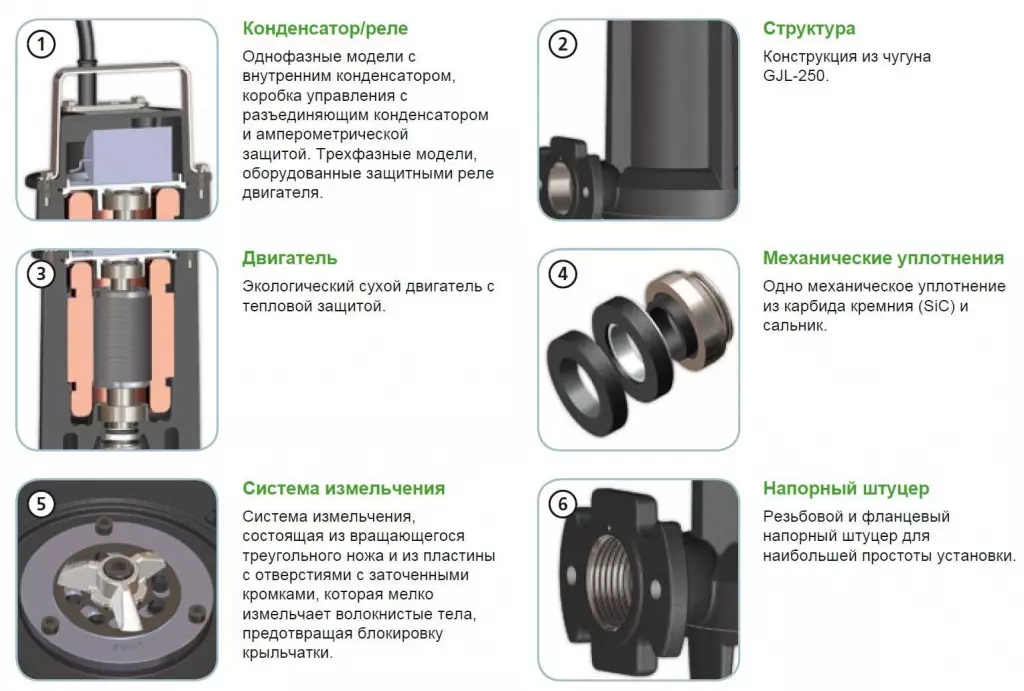 1

Конденсатор/реле

Однофазные модели с внутренним конденсатором, коробка управления с разъединяющим конденсатором и амперометрической защитой. Трехфазные модели, оборудованные защитными реле двигателя.

2

Структура

Конструкция из чугуна GJL-250.

3

Двигатель

Экологический сухой двигатель с тепловой защитой.

4

Механические уплотнения

Одно механическое уплотнение из карбида кремния (SiC) и сальник.

5

Система измельчения

Система измельчения, состоящая из вращающегося треугольного ножа и из пластины с отверстиями с заточенными кромками, которая мелко измельчает волокнистые тела, предотвращая блокировку крыльчатки.

6

Напорный штуцер

Резьбовой и фланцевый напорный штуцер для наибольшей простоты установки.