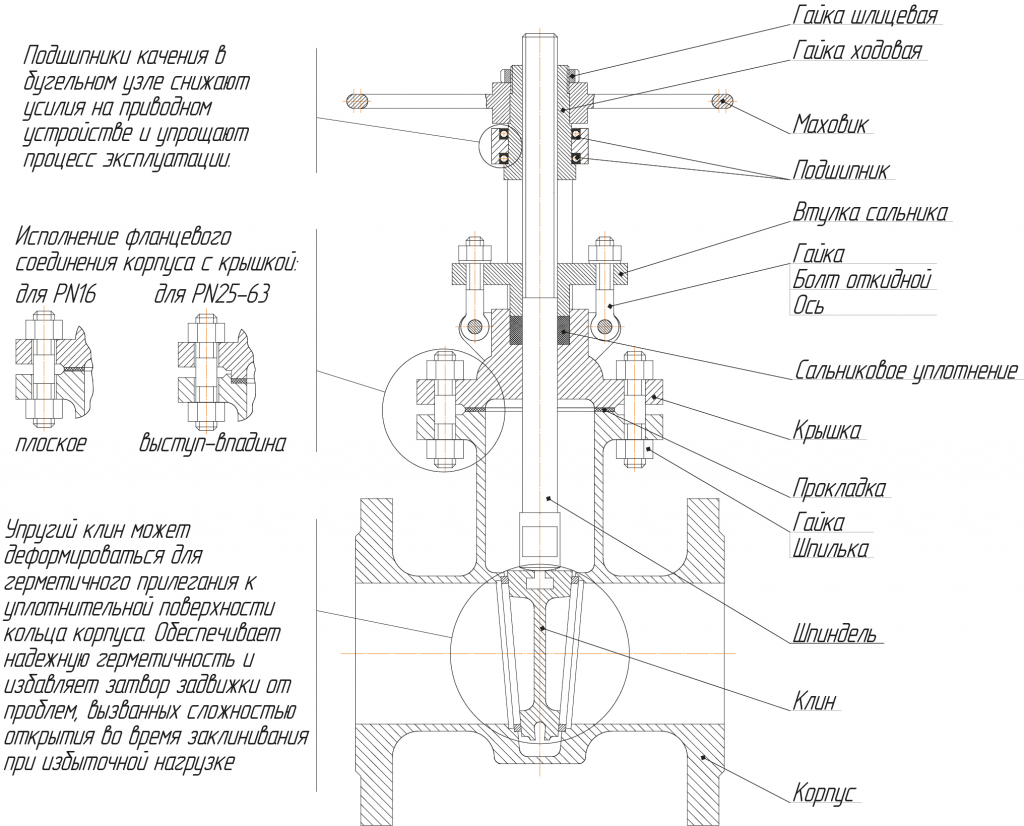 Подшипники качения в бугельном узле снижают усилия на приводном устройстве и упрощают процесс эксплуатации.

Исполнение фланцевого соединения корпуса с крышкой:
для PN16
для PN25-63

плоское
выступ-впадина

Упругий клин может деформироваться для герметичного прилегания к уплотнительной поверхности кольца корпуса. Обеспечивает надежную герметичность и избавляет затвор задвижки от проблем, вызванных сложностью открытия во время заклинивания при избыточной нагрузке

Гайка шлицевая
Гайка ходовая
Маховик
Подшипник
Втулка сальника
Гайка
Болт откидной
Ось
Сальниковое уплотнение
Крышка
Прокладка
Гайка
Шпилька
Шпиндель
Клин
Корпус