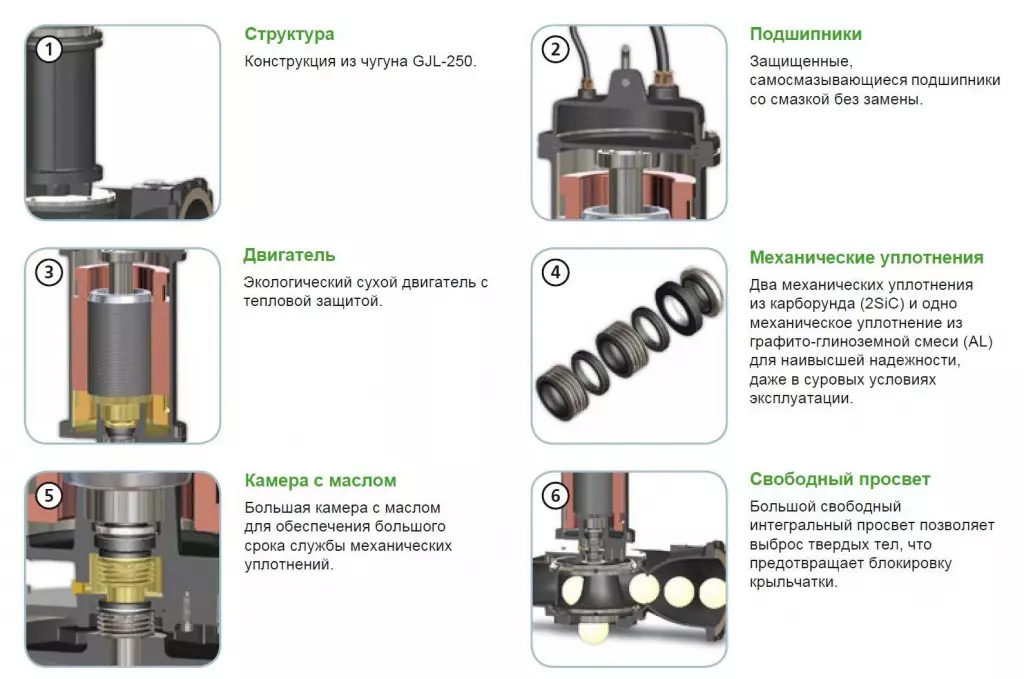 1

Структура

Конструкция из чугуна GJL-250.

2

Подшипники

Защищенные, самосмазывающиеся подшипники со смазкой без замены.

3

Двигатель

Экологический сухой двигатель с тепловой защитой.

4

Механические уплотнения

Два механических уплотнения из карборунда (2SiC) и одно механическое уплотнение из графито-глиноземной смеси (AL) для наивысшей надежности, даже в суровых условиях эксплуатации.

5

Камера с маслом

Большая камера с маслом для обеспечения большого срока службы механических уплотнений.

6

Свободный просвет

Большой свободный интегральный просвет позволяет выброс твердых тел, что предотвращает блокировку крыльчатки.